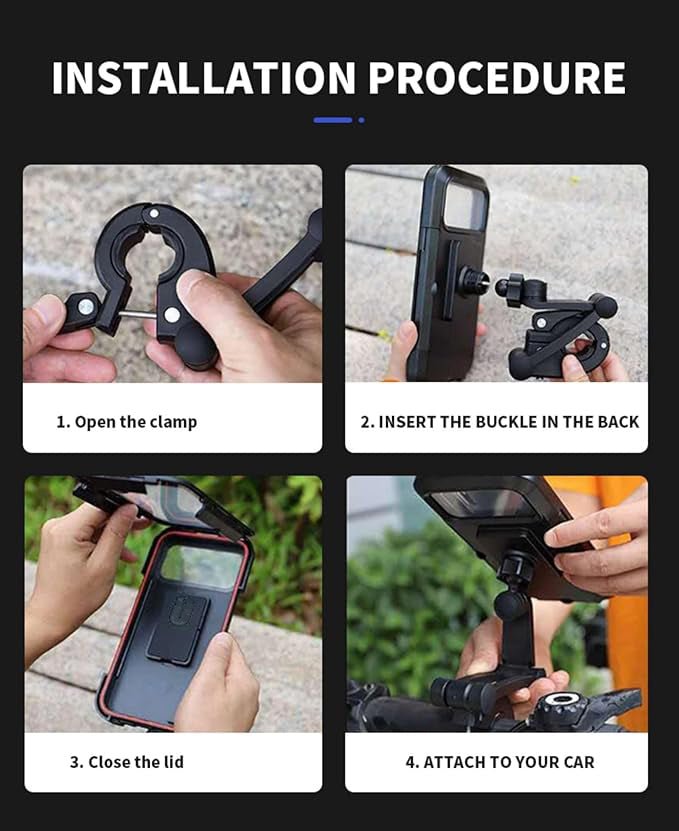 INSTALLATION PROCEDURE

1. Open the clamp

2. INSERT THE BUCKLE IN THE BACK

3. Close the lid

4. ATTACH TO YOUR CAR