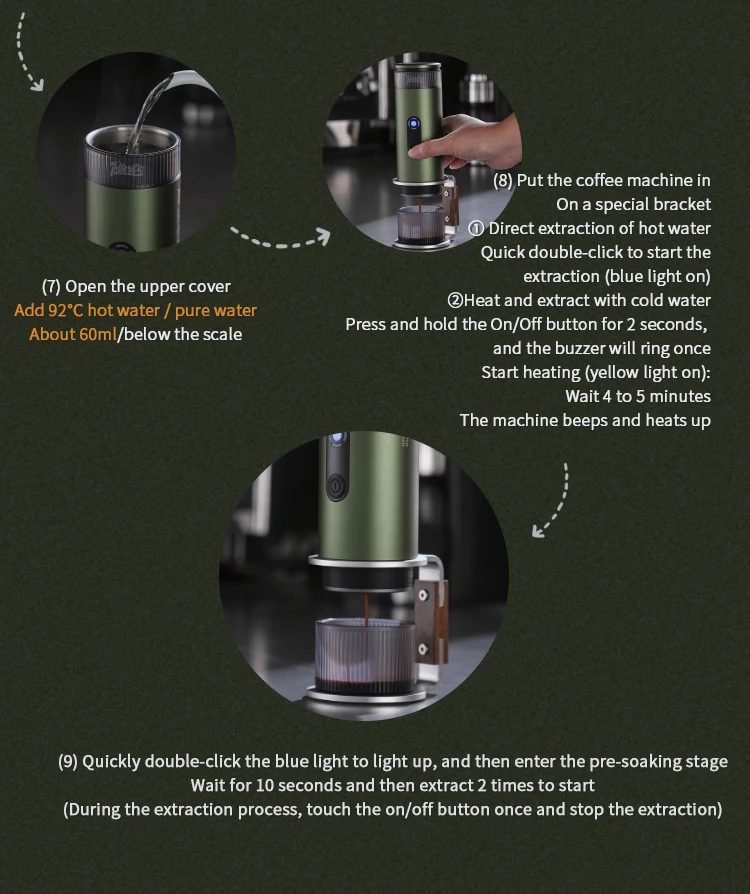 (7) Open the upper cover
Add 92°C hot water / pure water
About 60ml/below the scale

(8) Put the coffee machine in
On a special bracket
① Direct extraction of hot water
Quick double-click to start the extraction (blue light on)
②Heat and extract with cold water
Press and hold the On/Off button for 2 seconds, and the buzzer will ring once
Start heating (yellow light on):
Wait 4 to 5 minutes
The machine beeps and heats up

(9) Quickly double-click the blue light to light up, and then enter the pre-soaking stage
Wait for 10 seconds and then extract 2 times to start
(During the extraction process, touch the on/off button once and stop the extraction)